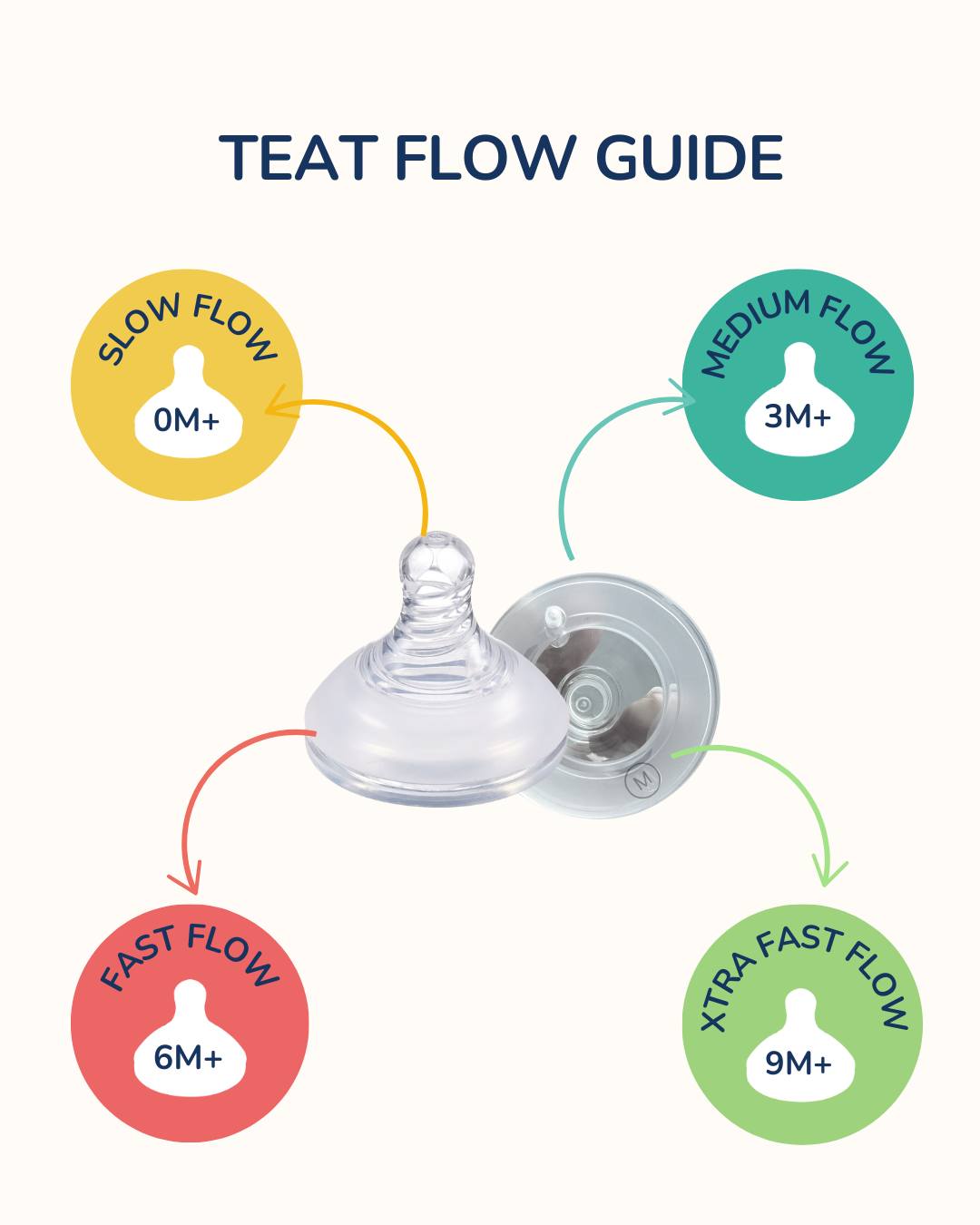 TEAT FLOW GUIDE

SLOW FLOW
0M+

MEDIUM FLOW
3M+

M

FAST FLOW
6M+

XTRA FAST FLOW
9M+